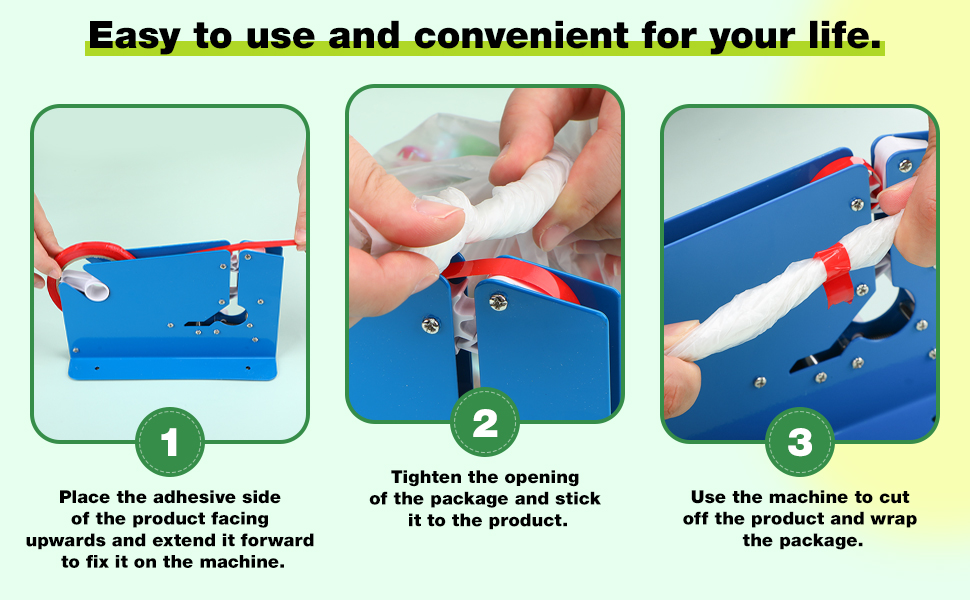 Easy to use and convenient for your life.

1

Place the adhesive side of the product facing upwards and extend it forward to fix it on the machine.

2

Tighten the opening of the package and stick it to the product.

3

Use the machine to cut off the product and wrap the package.